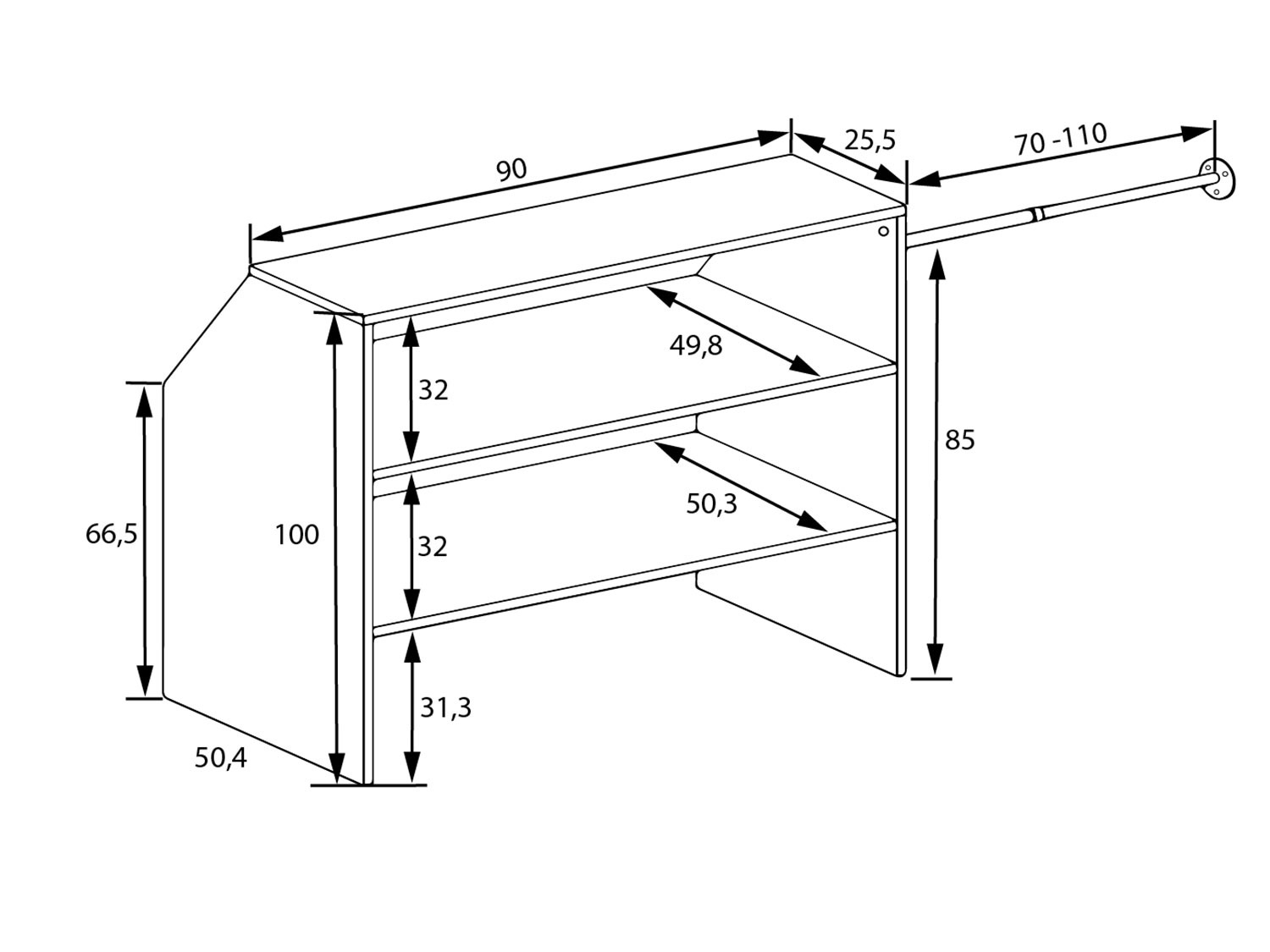 90
25,5
70 -110
49,8
32
85
50,3
66,5
100
32
31,3
50,4