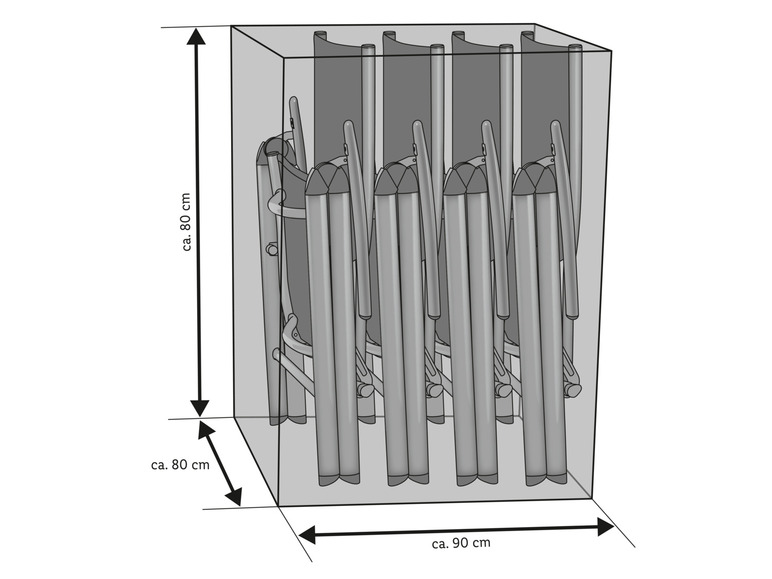 ca. 80 cm

ca. 80 cm

ca. 90 cm